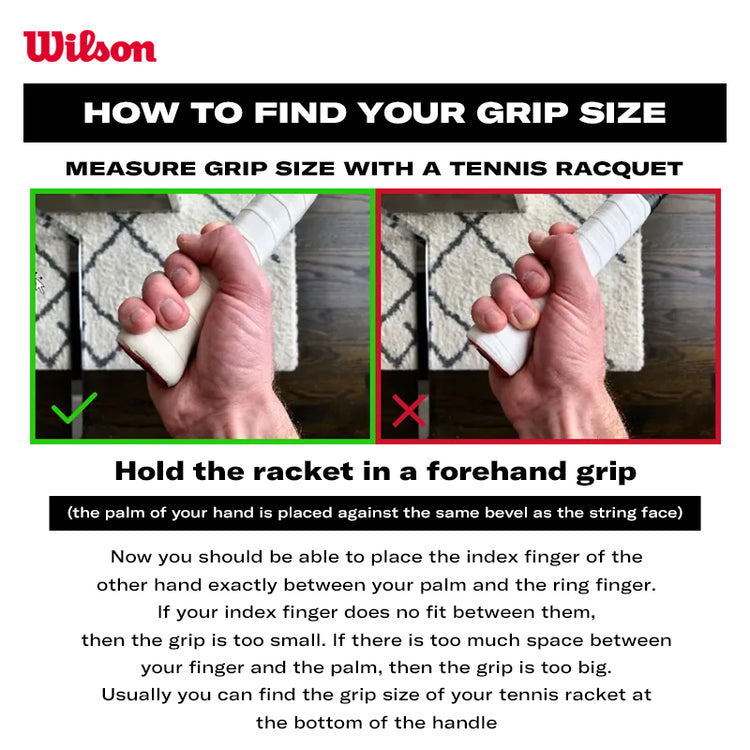 Wilson

HOW TO FIND YOUR GRIP SIZE

MEASURE GRIP SIZE WITH A TENNIS RACQUET

Hold the racket in a forehand grip

(the palm of your hand is placed against the same bevel as the string face)

Now you should be able to place the index finger of the other hand exactly between your palm and the ring finger. If your index finger does no fit between them, then the grip is too small. If there is too much space between your finger and the palm, then the grip is too big. Usually you can find the grip size of your tennis racket at the bottom of the handle