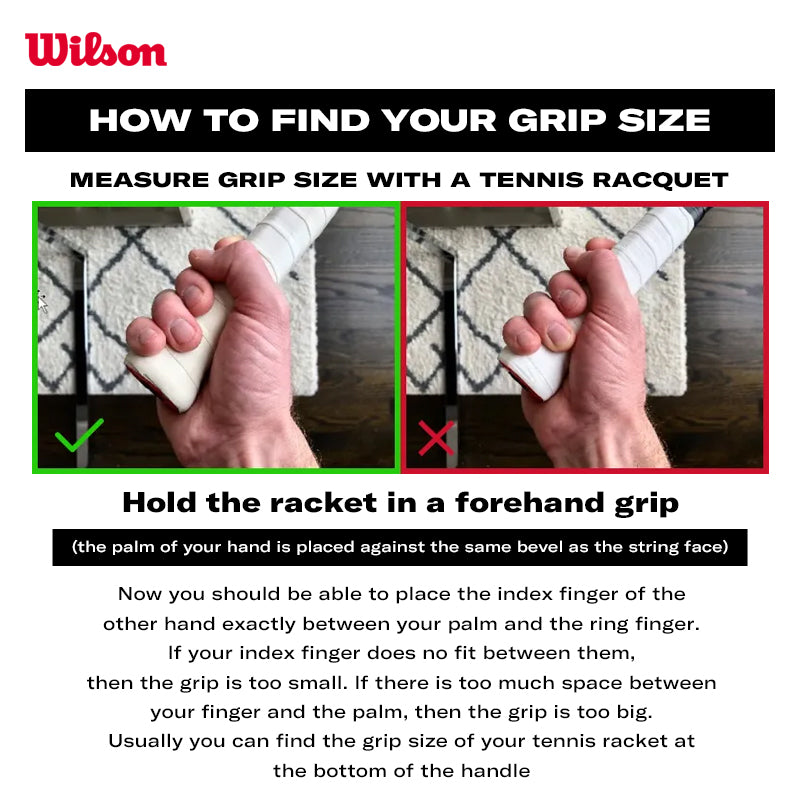 Wilson

HOW TO FIND YOUR GRIP SIZE

MEASURE GRIP SIZE WITH A TENNIS RACQUET

Hold the racket in a forehand grip

(the palm of your hand is placed against the same bevel as the string face)

Now you should be able to place the index finger of the other hand exactly between your palm and the ring finger. If your index finger does no fit between them, then the grip is too small. If there is too much space between your finger and the palm, then the grip is too big. Usually you can find the grip size of your tennis racket at the bottom of the handle