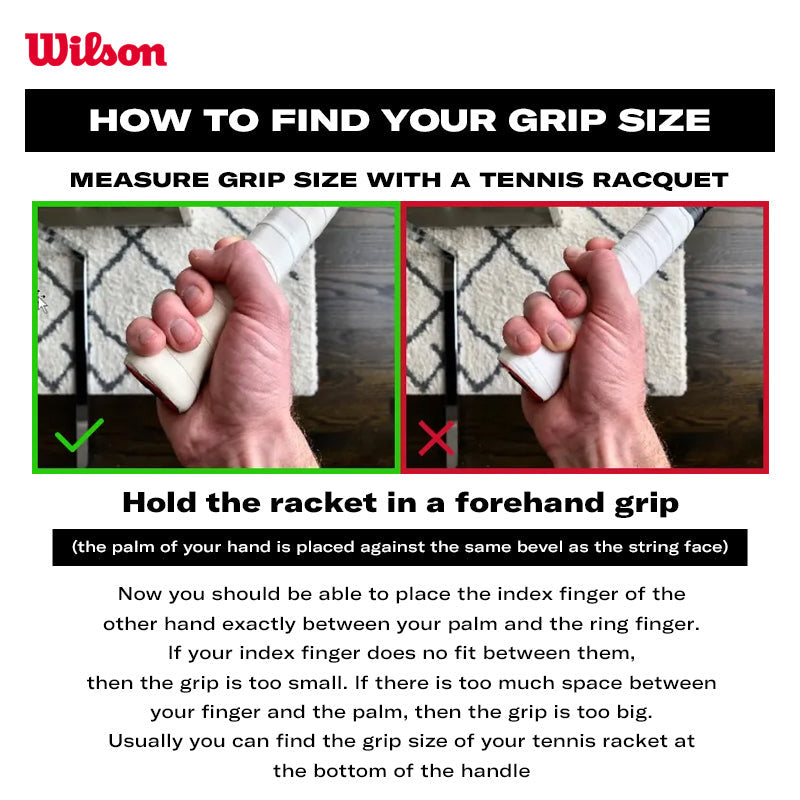 Wilson

HOW TO FIND YOUR GRIP SIZE

MEASURE GRIP SIZE WITH A TENNIS RACQUET

Hold the racket in a forehand grip

(the palm of your hand is placed against the same bevel as the string face)

Now you should be able to place the index finger of the other hand exactly between your palm and the ring finger. If your index finger does no fit between them, then the grip is too small. If there is too much space between your finger and the palm, then the grip is too big. Usually you can find the grip size of your tennis racket at the bottom of the handle